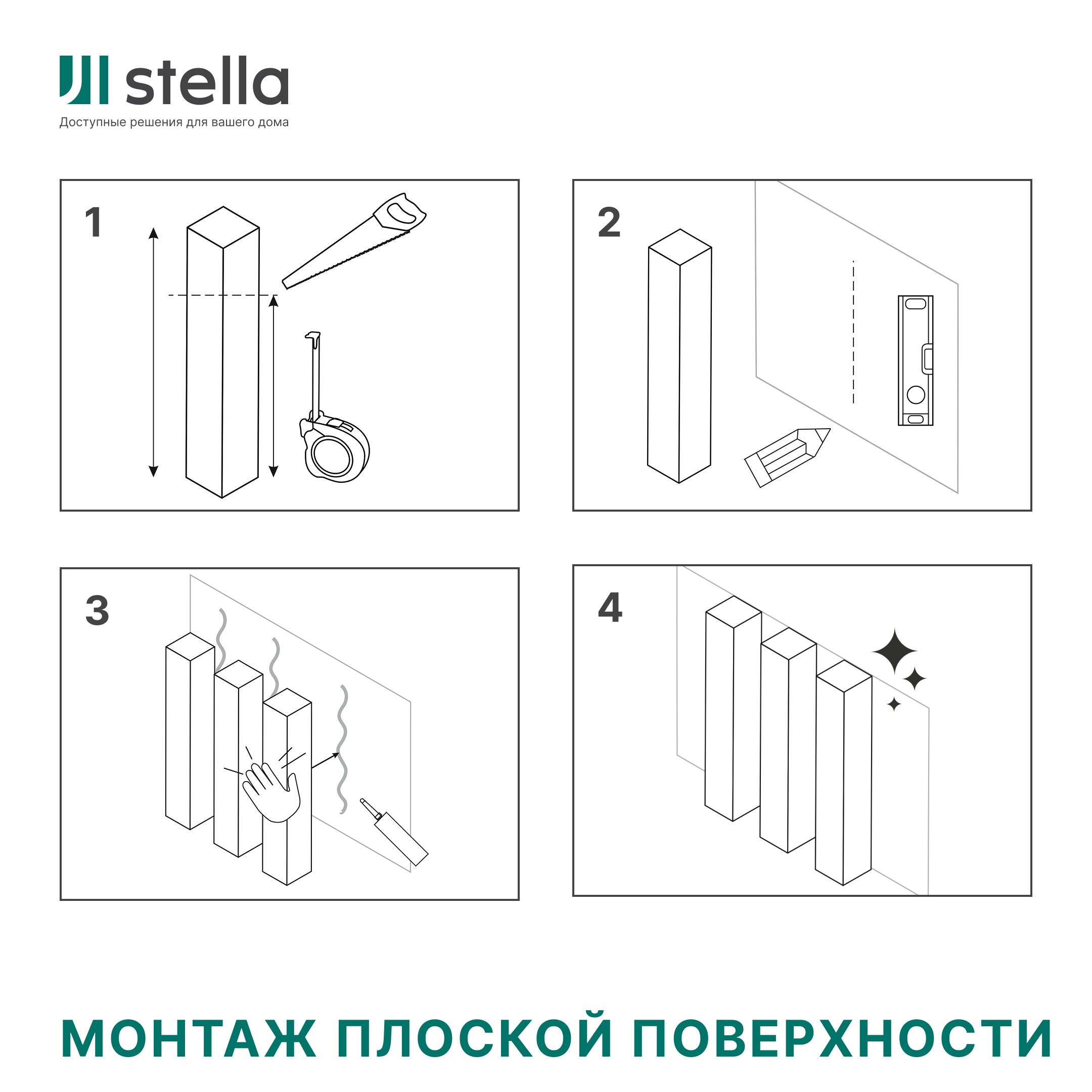 stella

Доступные решения для вашего дома

1

2

3

4

МОНТАЖ ПЛОСКОЙ ПОВЕРХНОСТИ